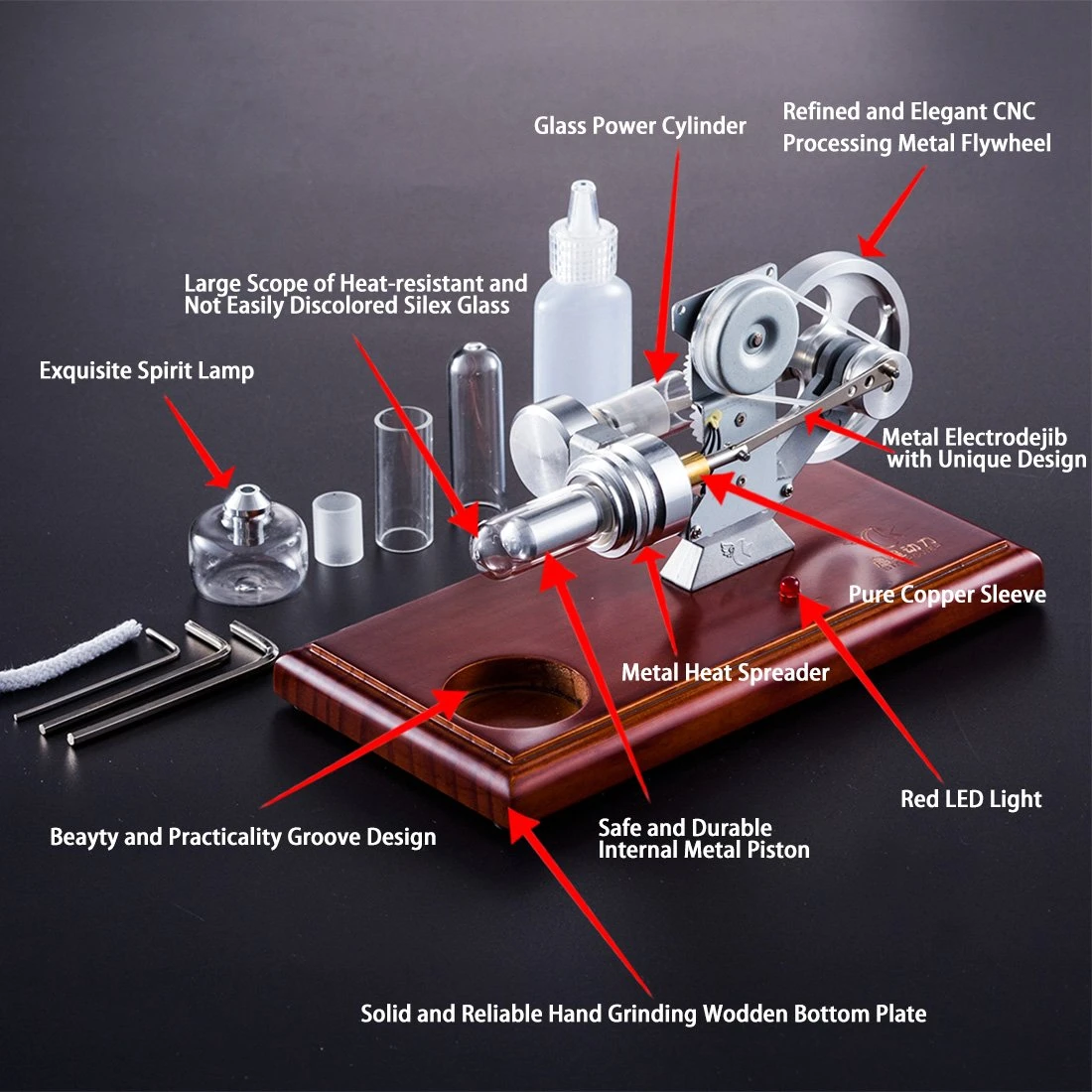 Glass Power Cylinder

Refined and Elegant CNC Processing Metal Flywheel

Large Scope of Heat-resistant and Not Easily Discolored Silex Glass

Exquisite Spirit Lamp

Metal Electrodejib with Unique Design

Pure Copper Sleeve

Metal Heat Spreader

Red LED Light

Beayty and Practicality Groove Design

Safe and Durable Internal Metal Piston

Solid and Reliable Hand Grinding Wodden Bottom Plate