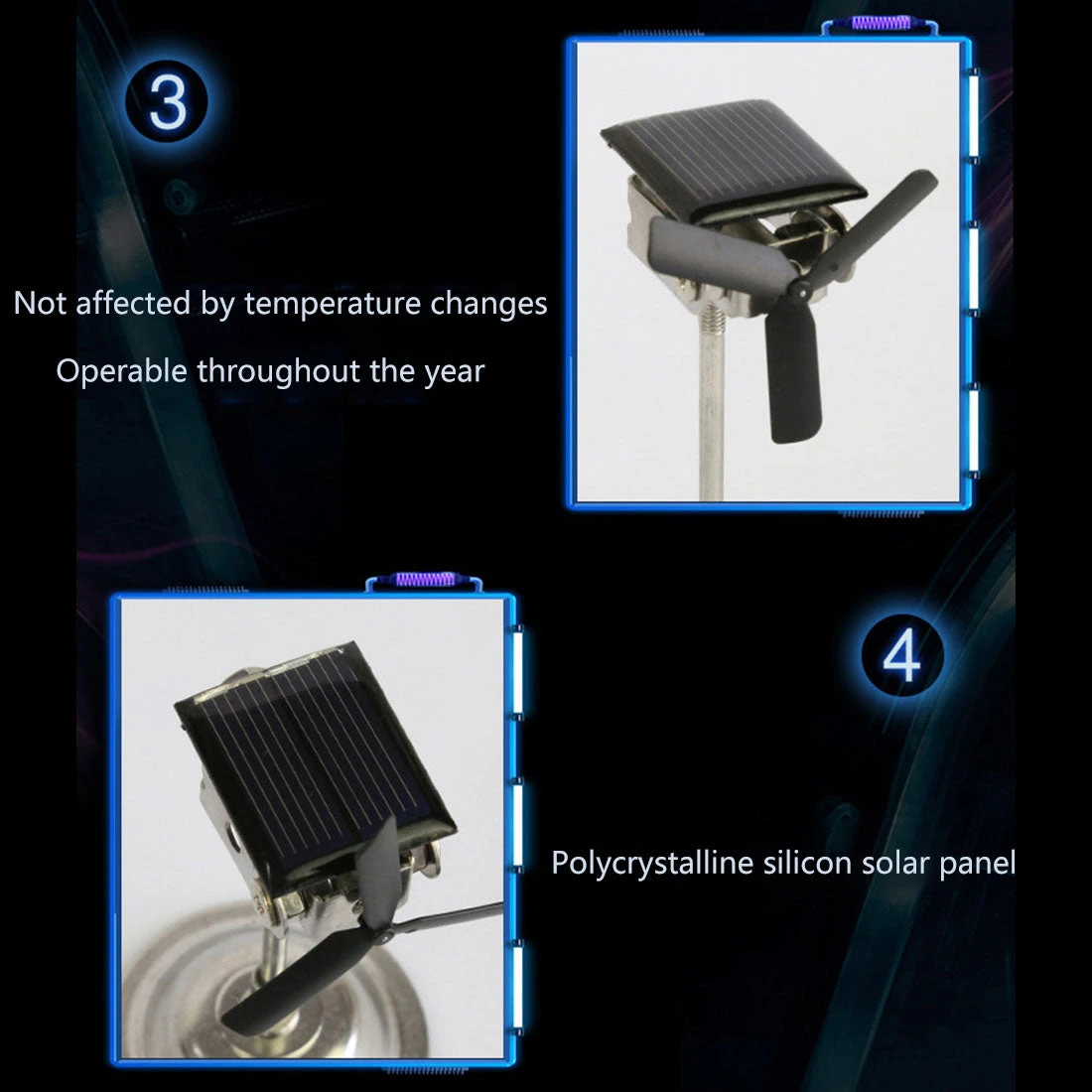 3

Not affected by temperature changes

Operable throughout the year

4

Polycrystalline silicon solar panel