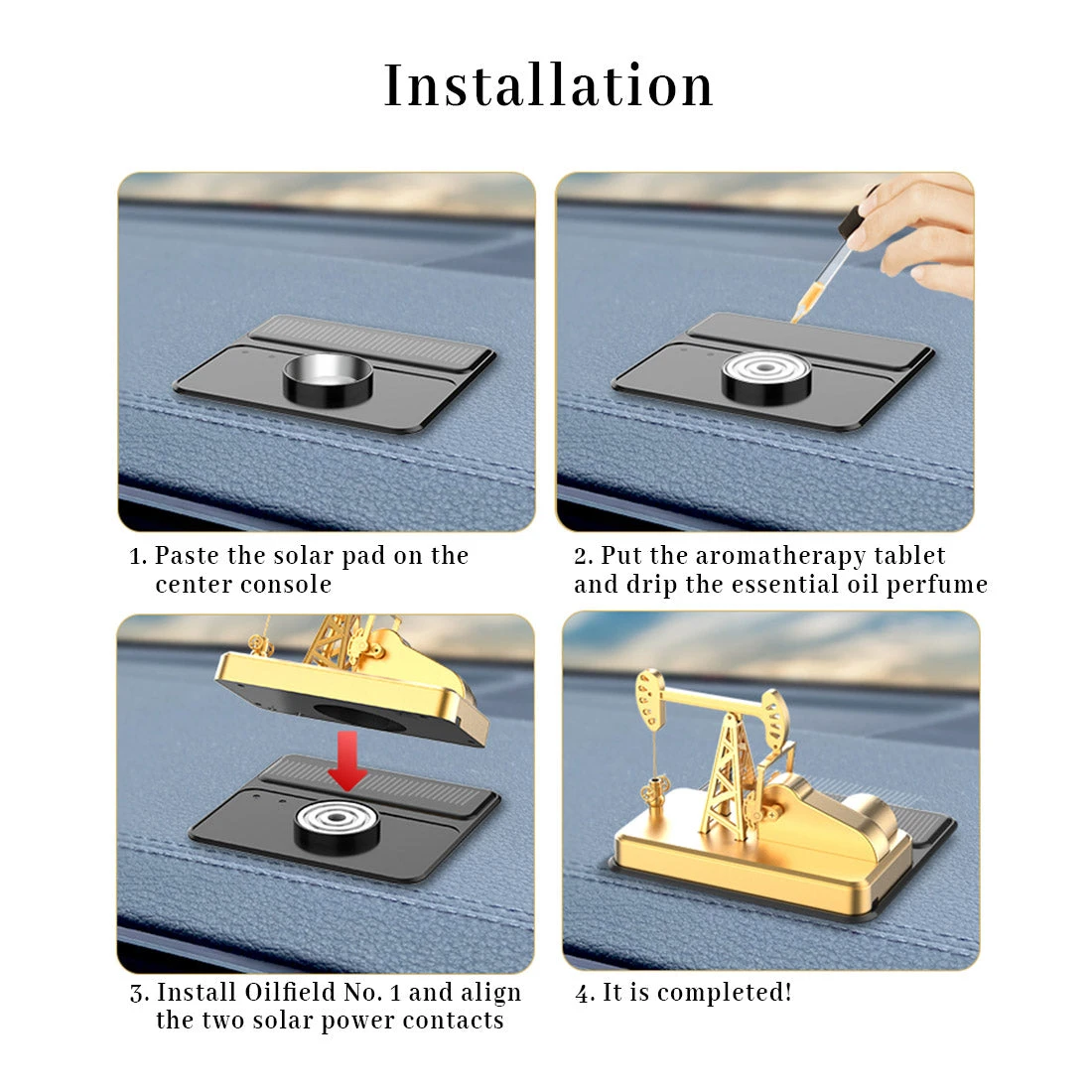 Installation

1. Paste the solar pad on the center console

2. Put the aromatherapy tablet and drip the essential oil perfume

3. Install Oilfield No. 1 and align the two solar power contacts

4. It is completed!