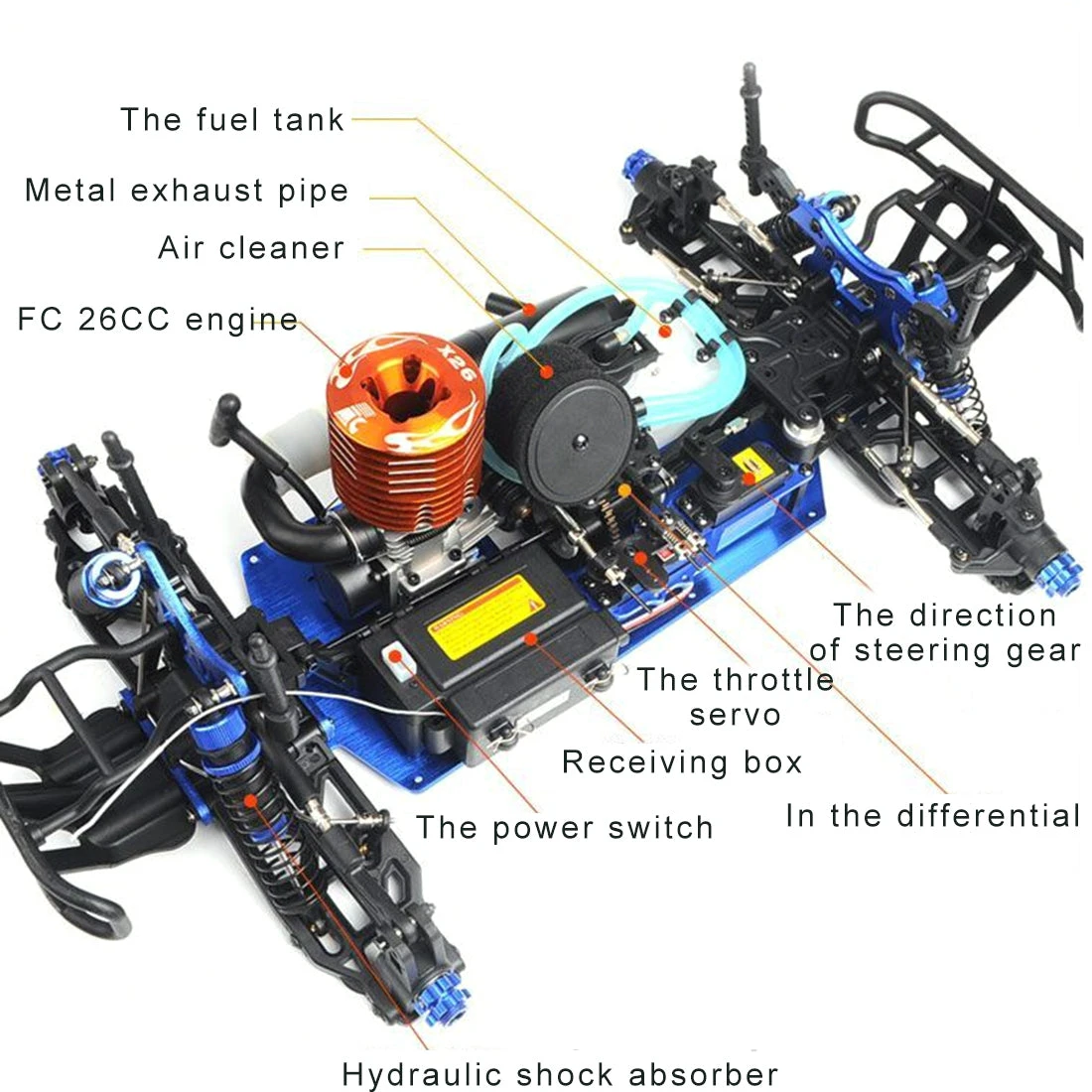 The fuel tank
Metal exhaust pipe
Air cleaner
FC 26CC engine
X26
WARNING
The direction of steering gear
The throttle servo
Receiving box
In the differential
The power switch
Hydraulic shock absorber