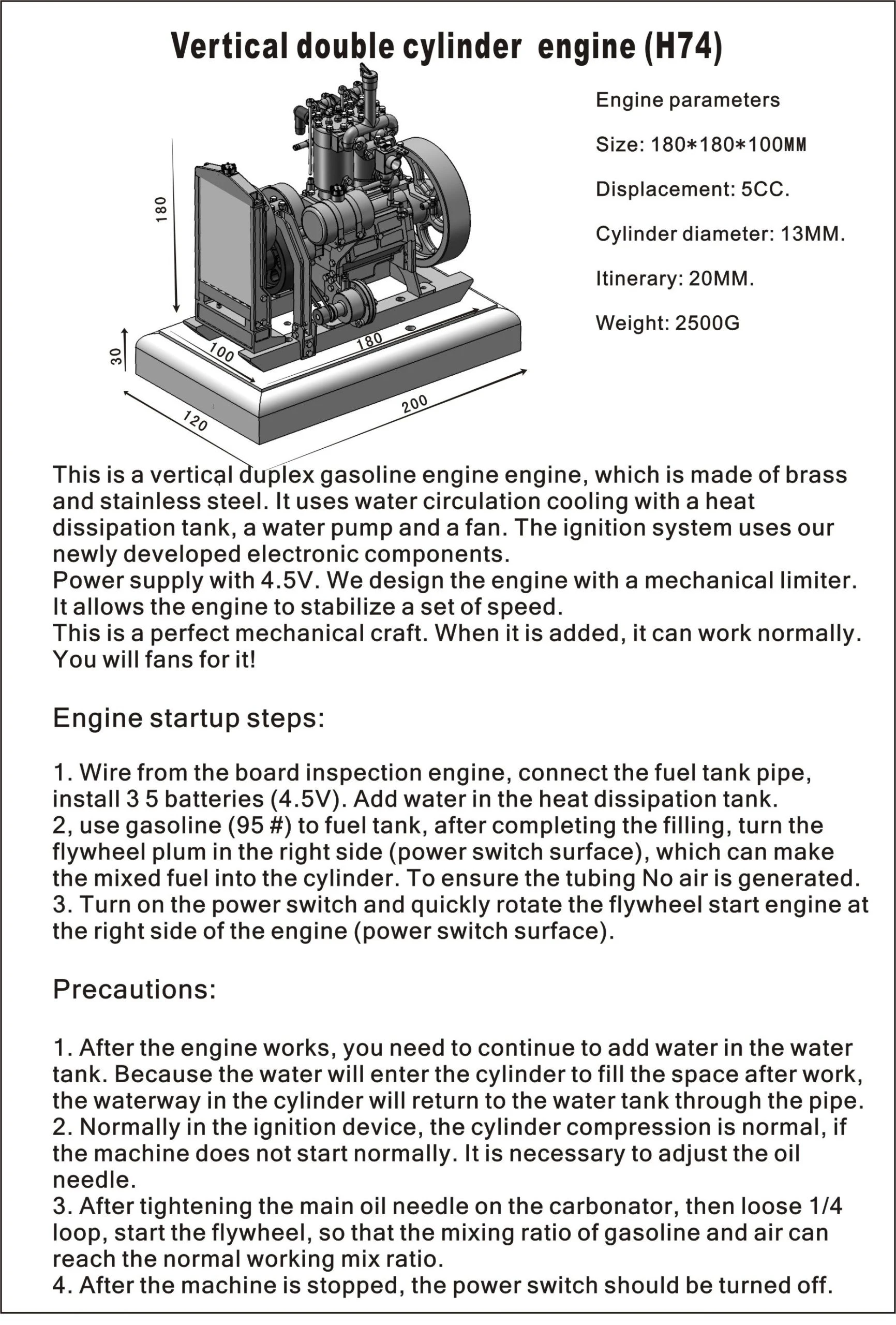 Vertical double cylinder engine (H74)

180

30

100

180

120

200

Engine parameters

Size: 180*180*100MM

Displacement: 5CC.

Cylinder diameter: 13MM.

Itinerary: 20MM.

Weight: 2500G

This is a vertical duplex gasoline engine engine, which is made of brass and stainless steel. It uses water circulation cooling with a heat dissipation tank, a water pump and a fan. The ignition system uses our newly developed electronic components.
Power supply with 4.5V. We design the engine with a mechanical limiter. It allows the engine to stabilize a set of speed.
This is a perfect mechanical craft. When it is added, it can work normally. You will fans for it!

Engine startup steps:

1. Wire from the board inspection engine, connect the fuel tank pipe, install 3 5 batteries (4.5V). Add water in the heat dissipation tank.
2, use gasoline (95 #) to fuel tank, after completing the filling, turn the flywheel plum in the right side (power switch surface), which can make the mixed fuel into the cylinder. To ensure the tubing No air is generated.
3. Turn on the power switch and quickly rotate the flywheel start engine at the right side of the engine (power switch surface).

Precautions:

1. After the engine works, you need to continue to add water in the water tank. Because the water will enter the cylinder to fill the space after work, the waterway in the cylinder will return to the water tank through the pipe.
2. Normally in the ignition device, the cylinder compression is normal, if the machine does not start normally. It is necessary to adjust the oil needle.
3. After tightening the main oil needle on the carbonator, then loose 1/4 loop, start the flywheel, so that the mixing ratio of gasoline and air can reach the normal working mix ratio.
4. After the machine is stopped, the power switch should be turned off.