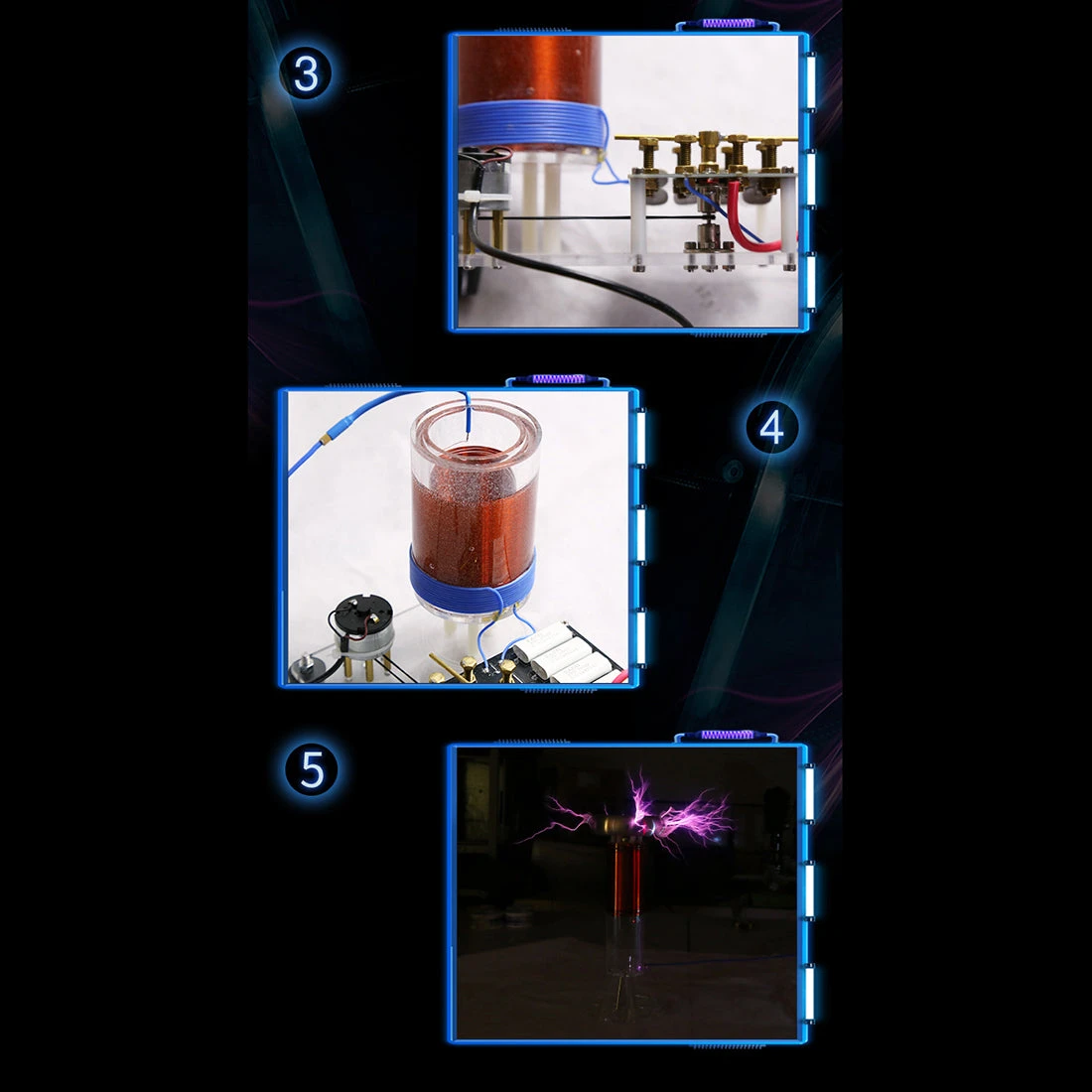 3

4

5