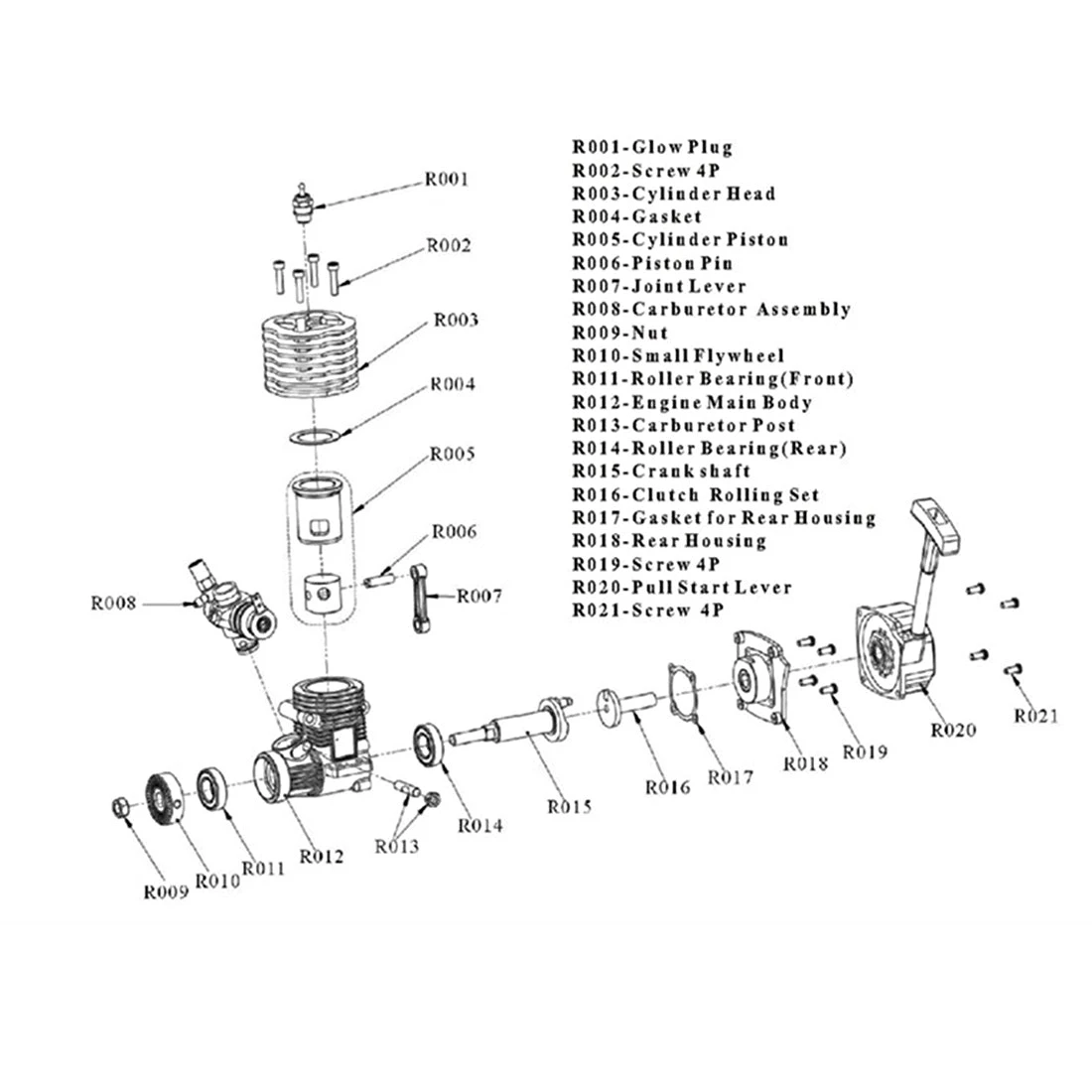 R001-Glow Plug
R002-Screw 4P
R003-Cylinder Head
R004-Gasket
R005-Cylinder Piston
R006-Piston Pin
R007-Joint Lever
R008-Carburetor Assembly
R009-Nut
R010-Small Flywheel
R011-Roller Bearing(Front)
R012-Engine Main Body
R013-Carburetor Post
R014-Roller Bearing(Rear)
R015-Crank shaft
R016-Clutch Rolling Set
R017-Gasket for Rear Housing
R018-Rear Housing
R019-Screw 4P
R020-Pull Start Lever
R021-Screw 4P

R001
R002
R003
R004
R005
R006
R007
R008
R009
R010
R011
R012
R013
R014
R015
R016
R017
R018
R019
R020
R021