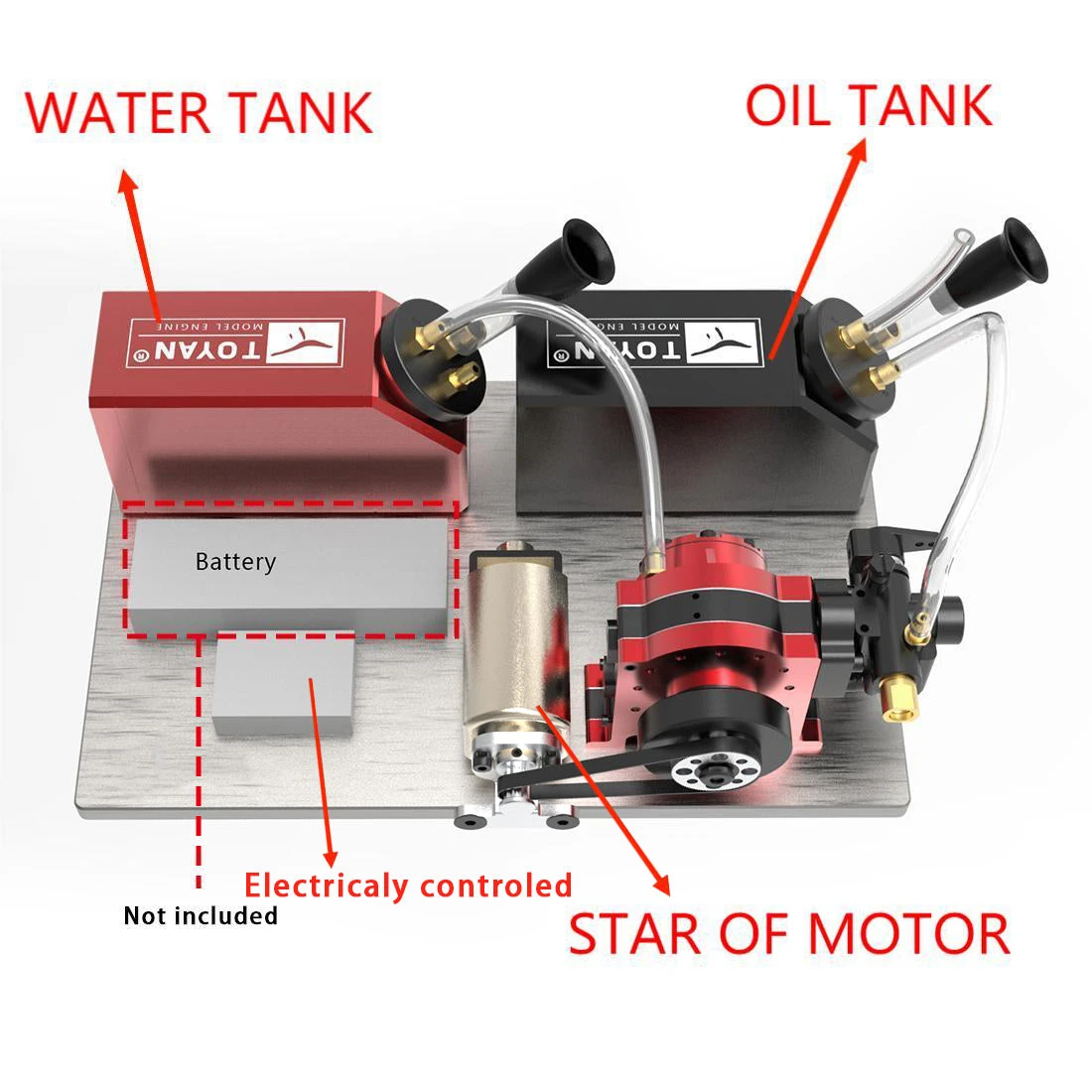 WATER TANK

OIL TANK

TOYAN® MODEL ENGINE

TOYAN® MODEL ENGINE

Battery

Electricaly controled

Not included

STAR OF MOTOR