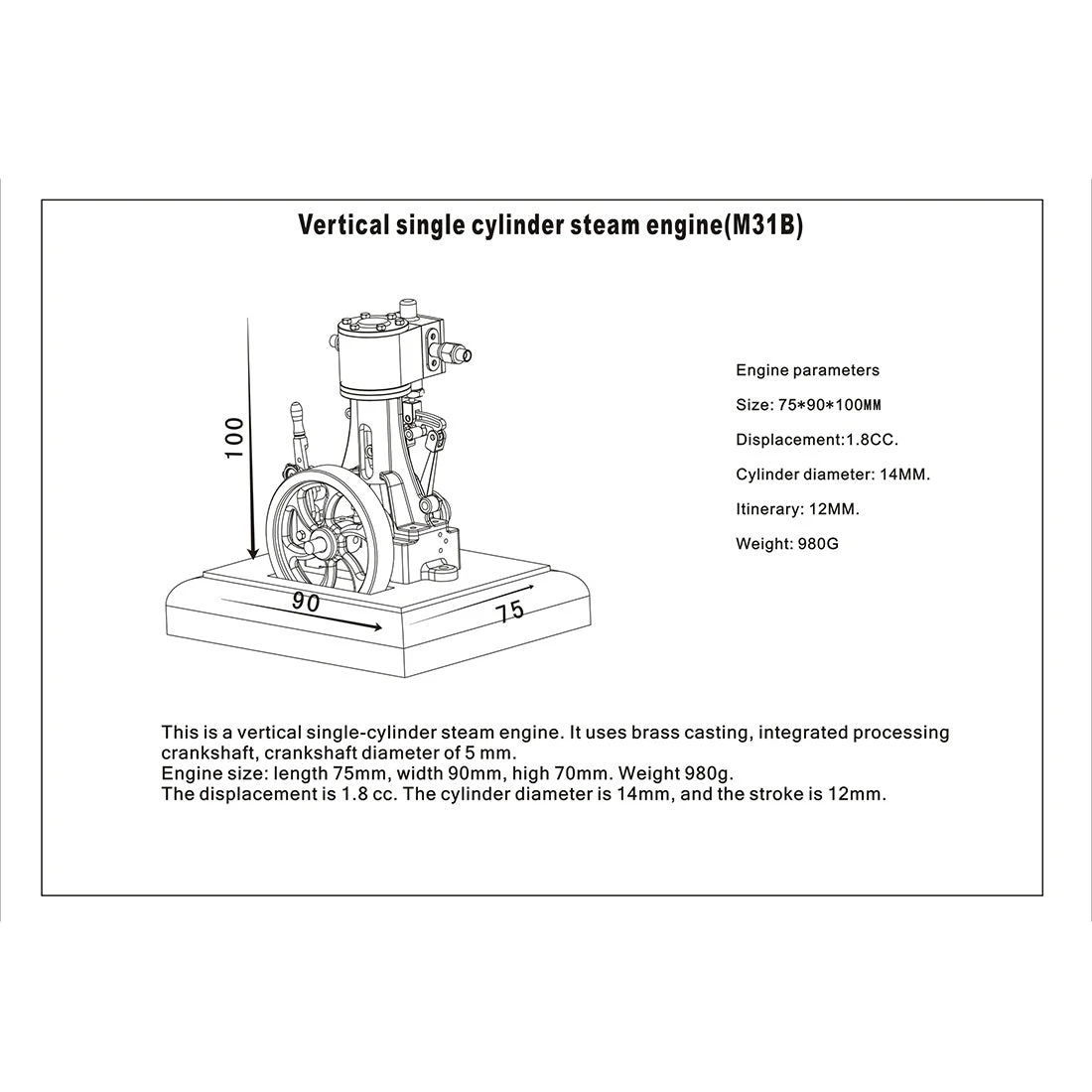 Vertical single cylinder steam engine(M31B)

100

90

75

Engine parameters

Size: 75*90*100MM

Displacement:1.8CC.

Cylinder diameter: 14MM.

Itinerary: 12MM.

Weight: 980G

This is a vertical single-cylinder steam engine. It uses brass casting, integrated processing crankshaft, crankshaft diameter of 5 mm.
Engine size: length 75mm, width 90mm, high 70mm. Weight 980g.
The displacement is 1.8 cc. The cylinder diameter is 14mm, and the stroke is 12mm.