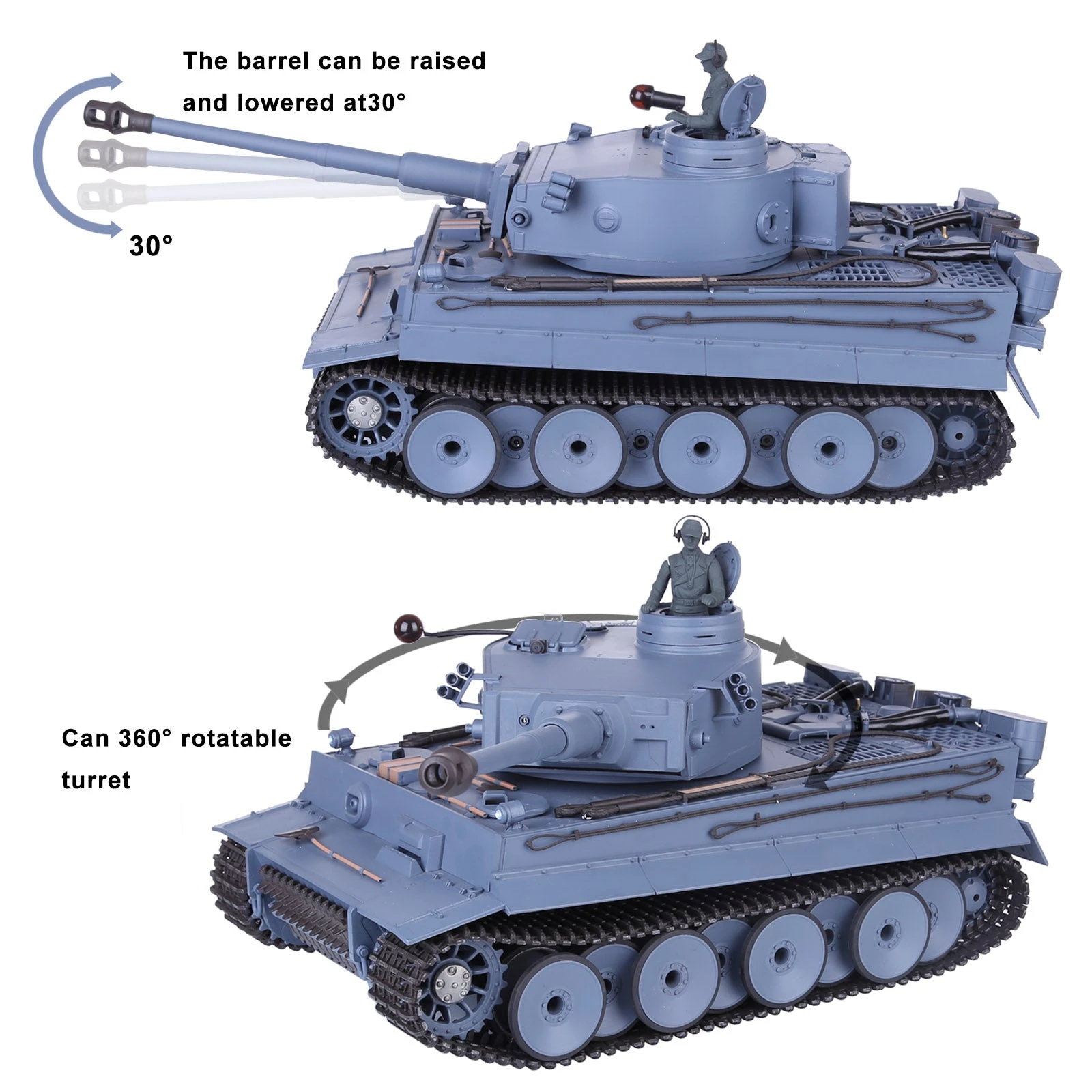 The barrel can be raised and lowered at30°

30°

Can 360° rotatable turret