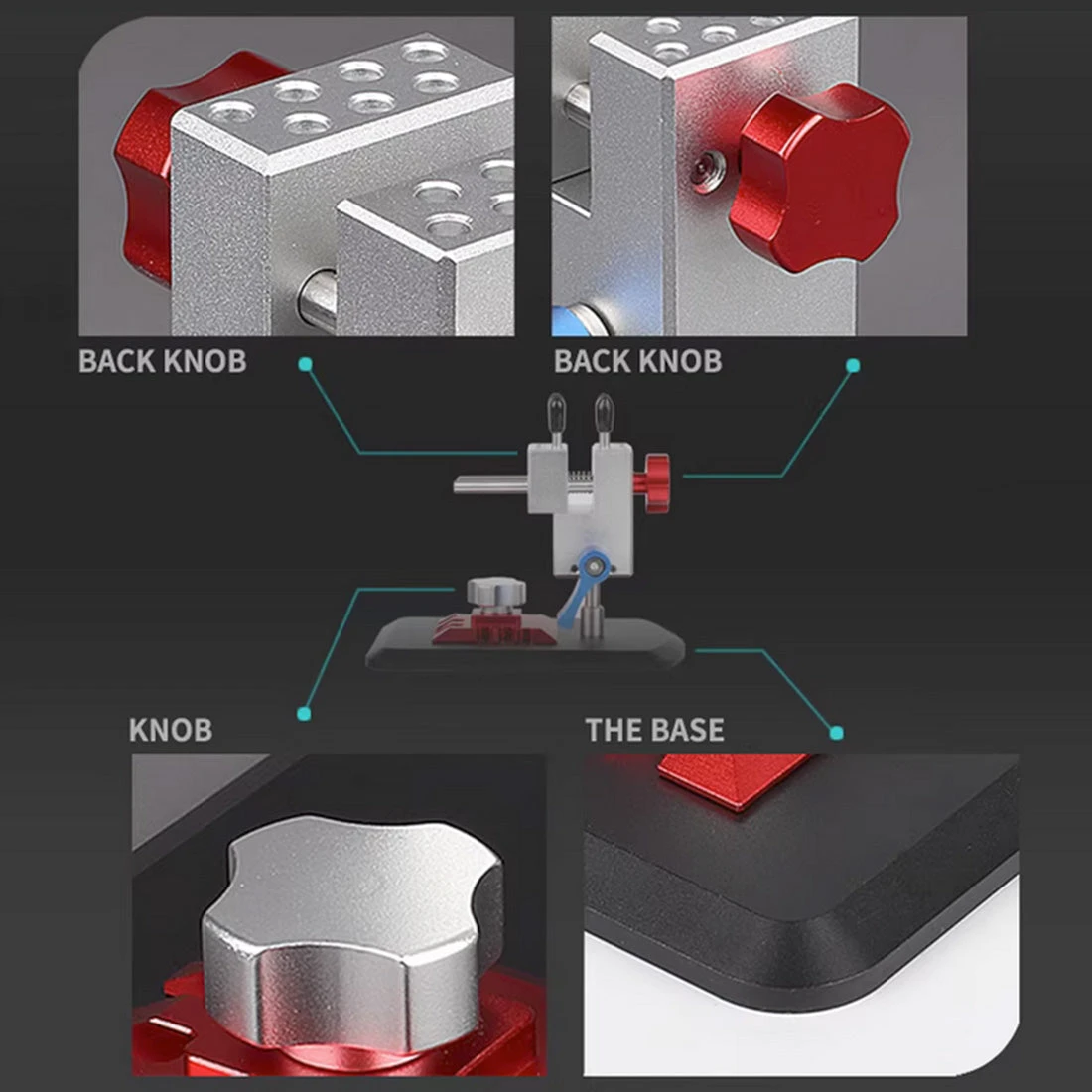 BACK KNOB

BACK KNOB

KNOB

THE BASE