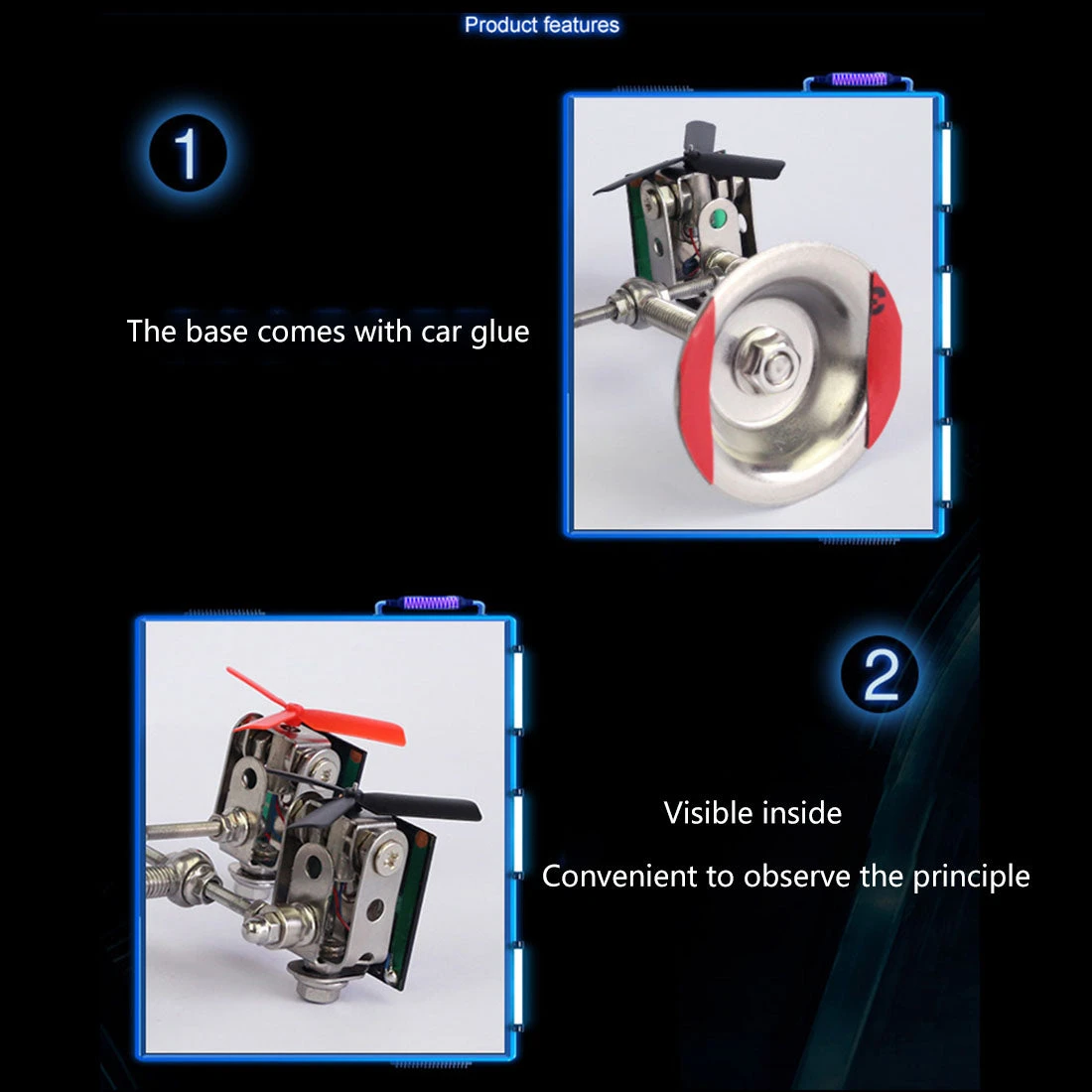 Product features

1

The base comes with car glue

2

Visible inside

Convenient to observe the principle