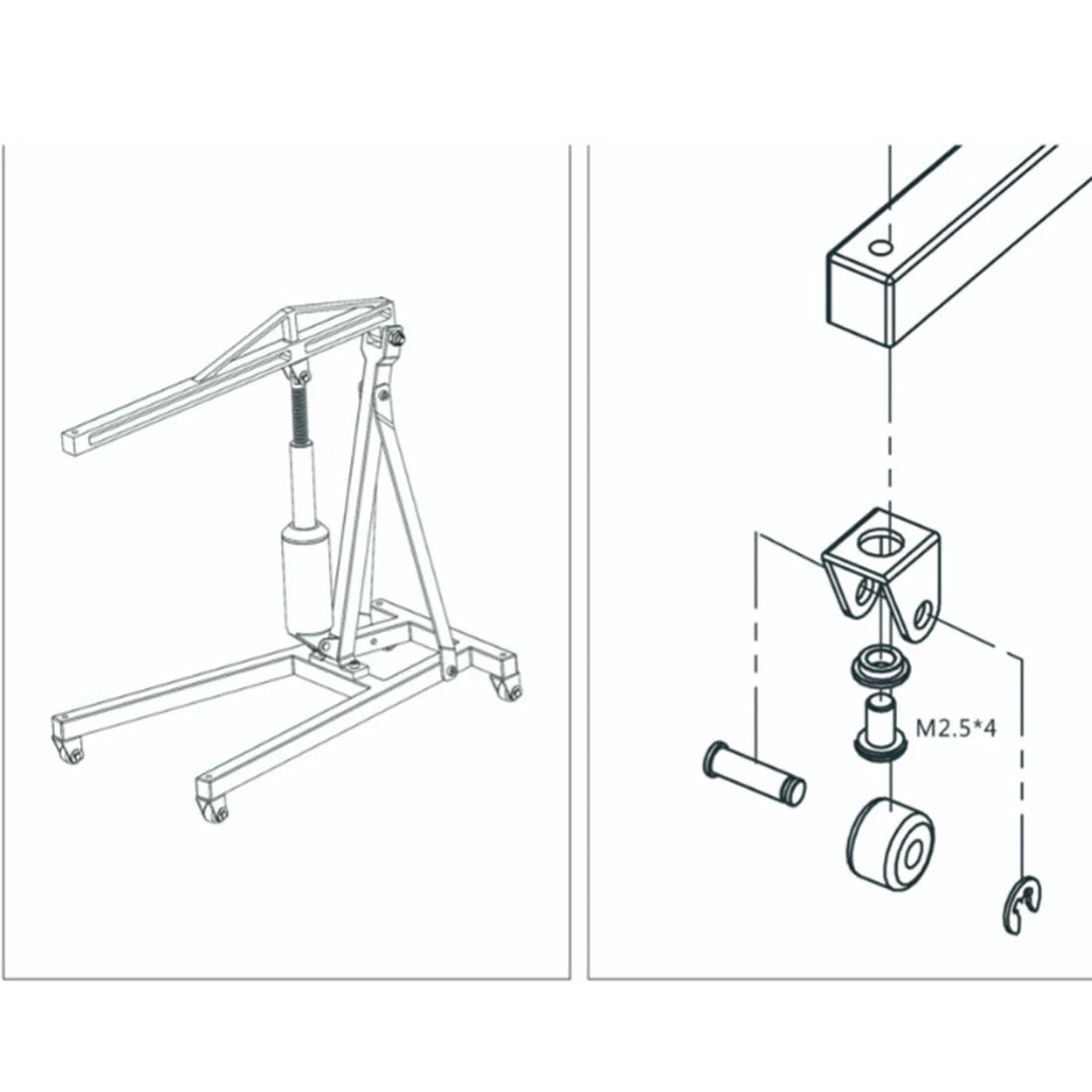 M2.5*4