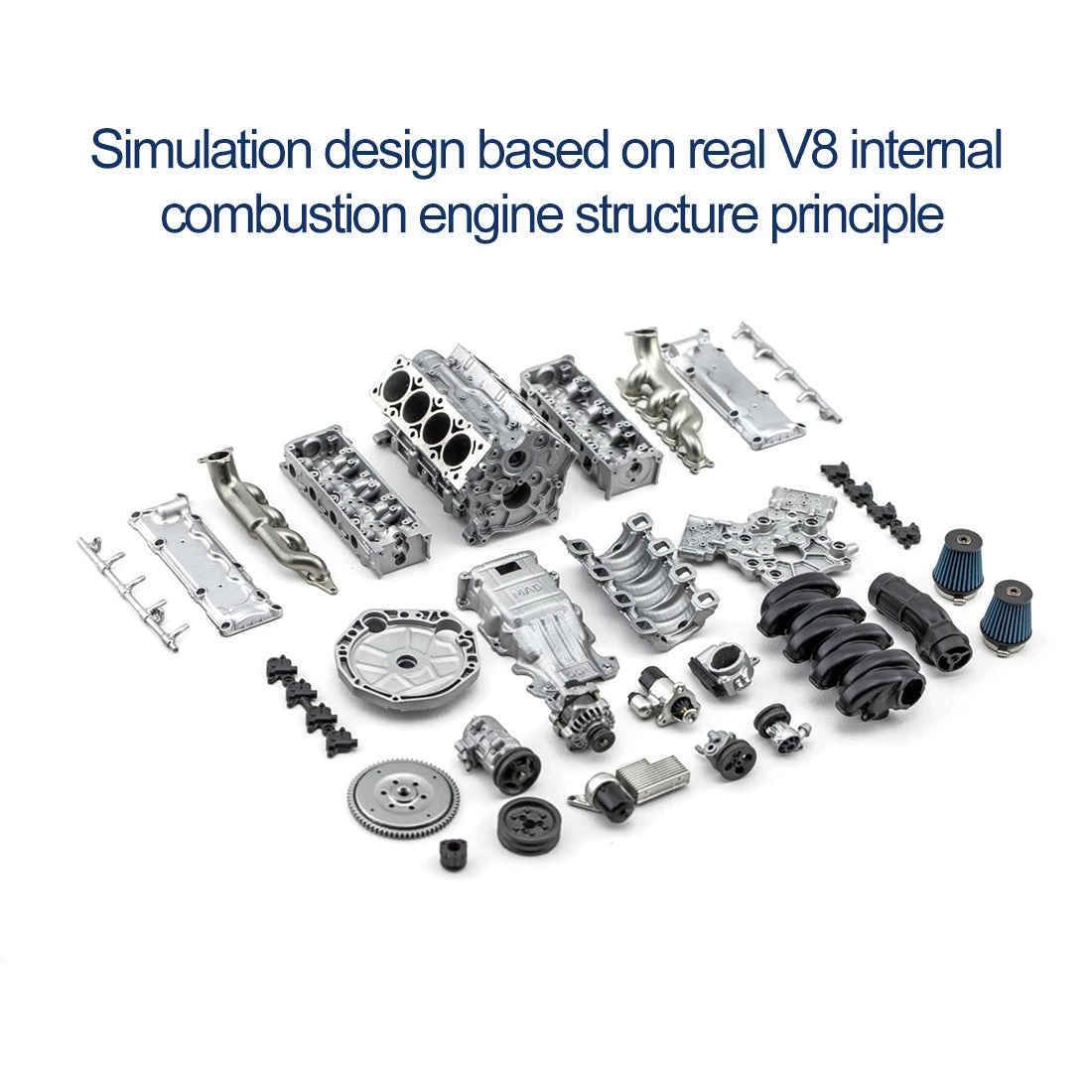 Simulation design based on real V8 internal combustion engine structure principle

MAD