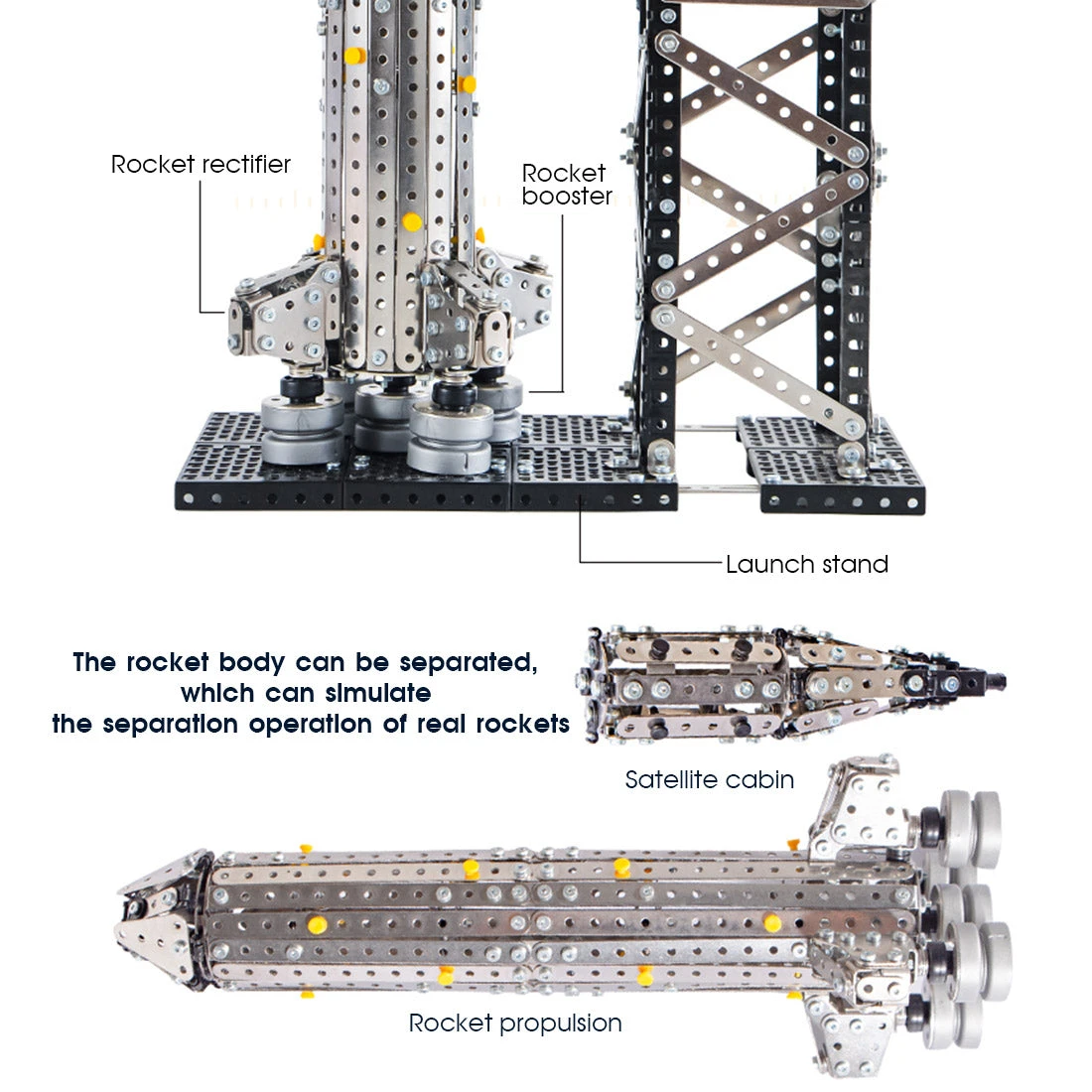 Rocket rectifier

Rocket booster

Launch stand

The rocket body can be separated, which can simulate the separation operation of real rockets

Satellite cabin

Rocket propulsion