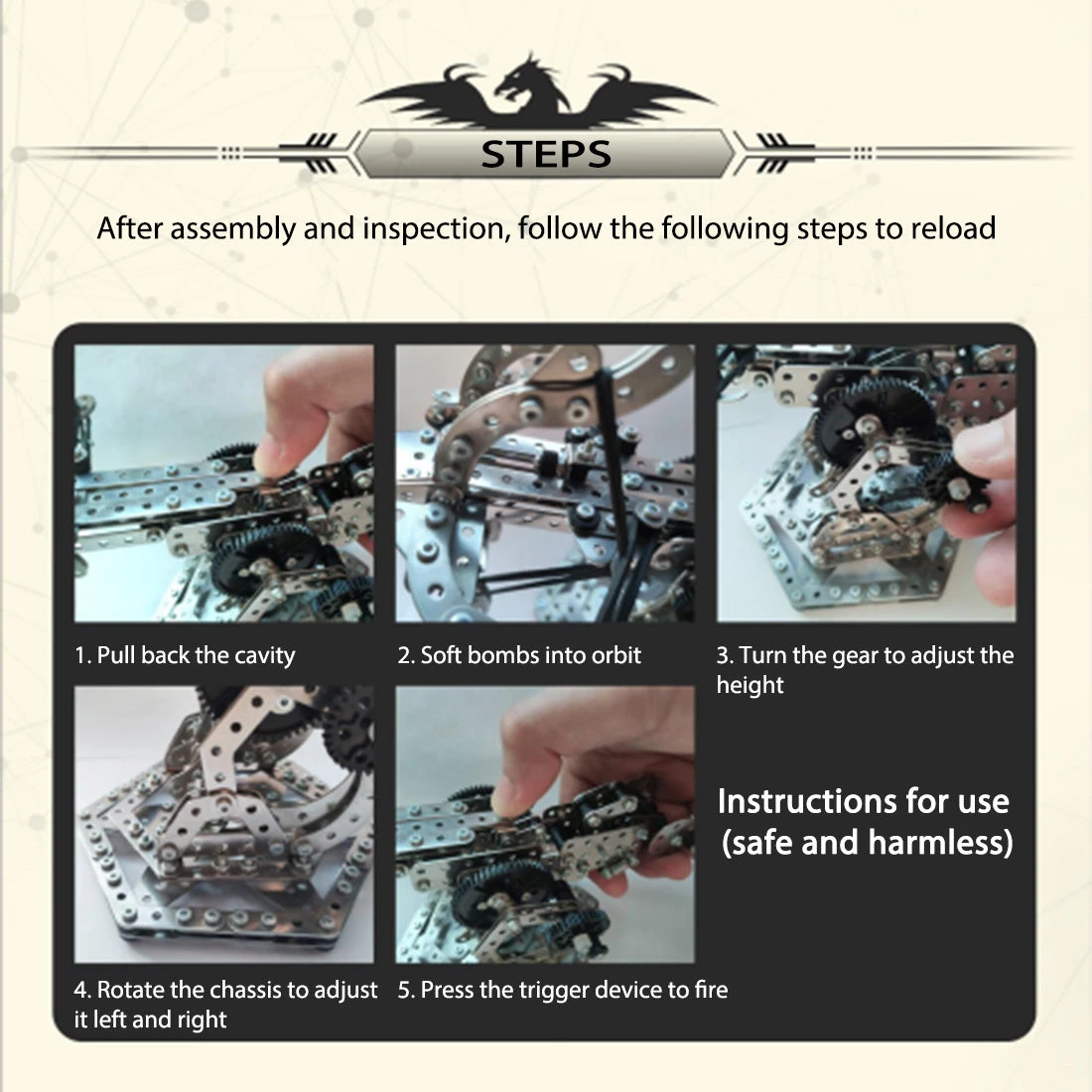 STEPS

After assembly and inspection, follow the following steps to reload

1. Pull back the cavity

2. Soft bombs into orbit

3. Turn the gear to adjust the height

4. Rotate the chassis to adjust it left and right

5. Press the trigger device to fire

Instructions for use (safe and harmless)