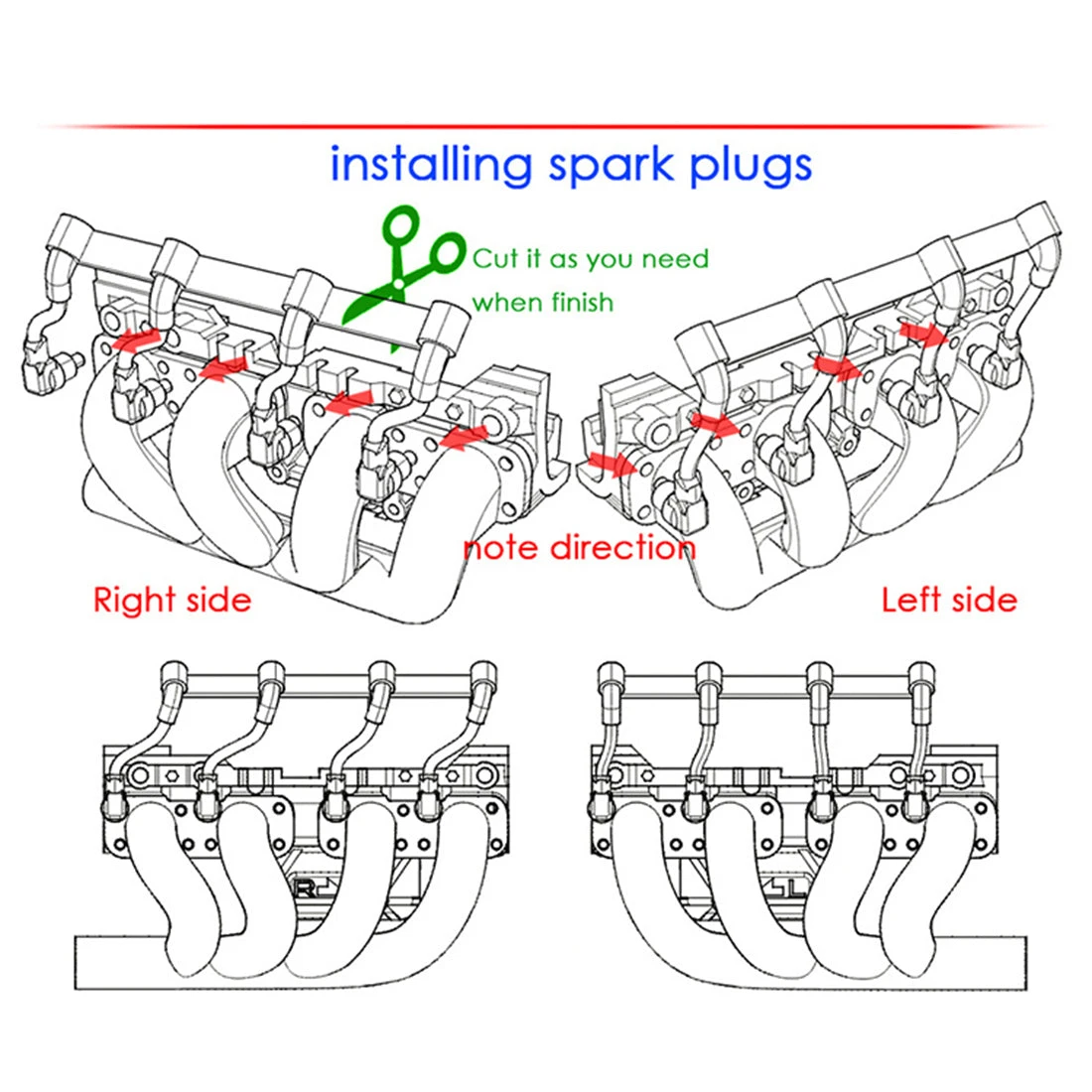 installing spark plugs

Cut it as you need when finish

note direction

Right side

Left side

R

L