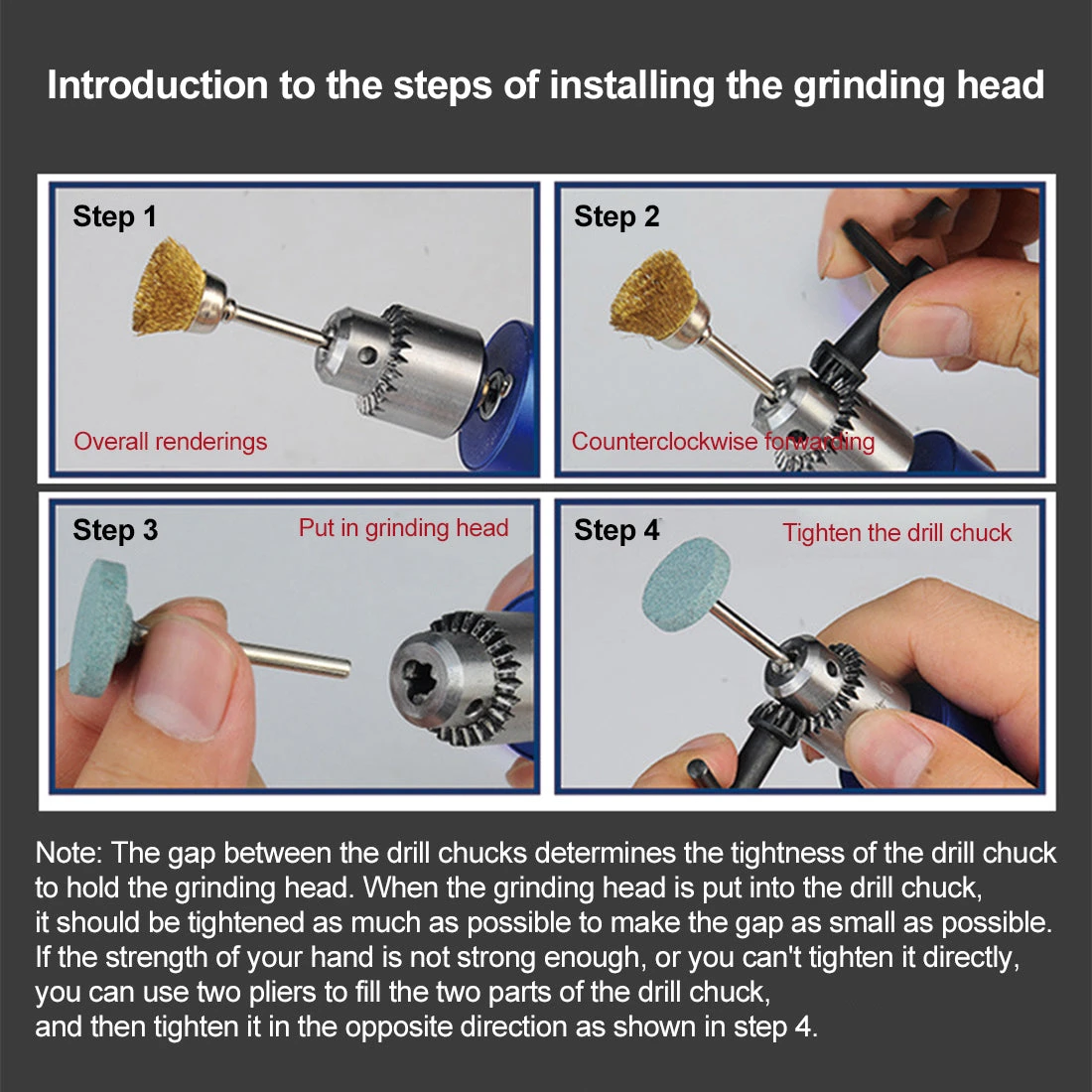 Introduction to the steps of installing the grinding head

Step 1

Overall renderings

Step 2

Counterclockwise forwarding

Step 3

Put in grinding head

Step 4

Tighten the drill chuck

Note: The gap between the drill chucks determines the tightness of the drill chuck to hold the grinding head. When the grinding head is put into the drill chuck, it should be tightened as much as possible to make the gap as small as possible. If the strength of your hand is not strong enough, or you can't tighten it directly, you can use two pliers to fill the two parts of the drill chuck, and then tighten it in the opposite direction as shown in step 4.